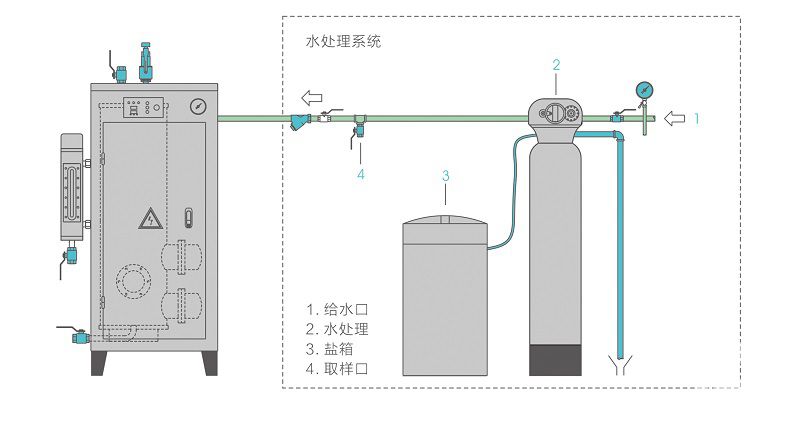 水处理系统

2

1

4

3

1. 给水口
2. 水处理
3. 盐箱
4. 取样口